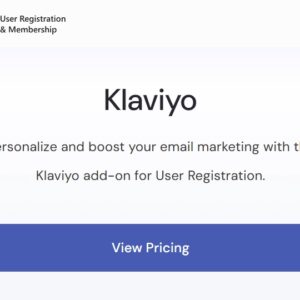 User Registration
& Membership

Klaviyo

ersonalize and boost your email marketing with t

Klaviyo add-on for User Registration.

View Pricing