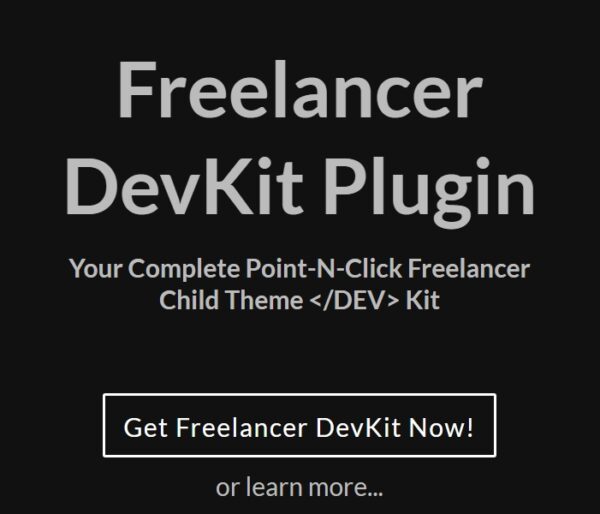 Freelancer DevKit Plugin

Your Complete Point-N-Click Freelancer Child Theme </DEV> Kit

Get Freelancer DevKit Now!

or learn more...